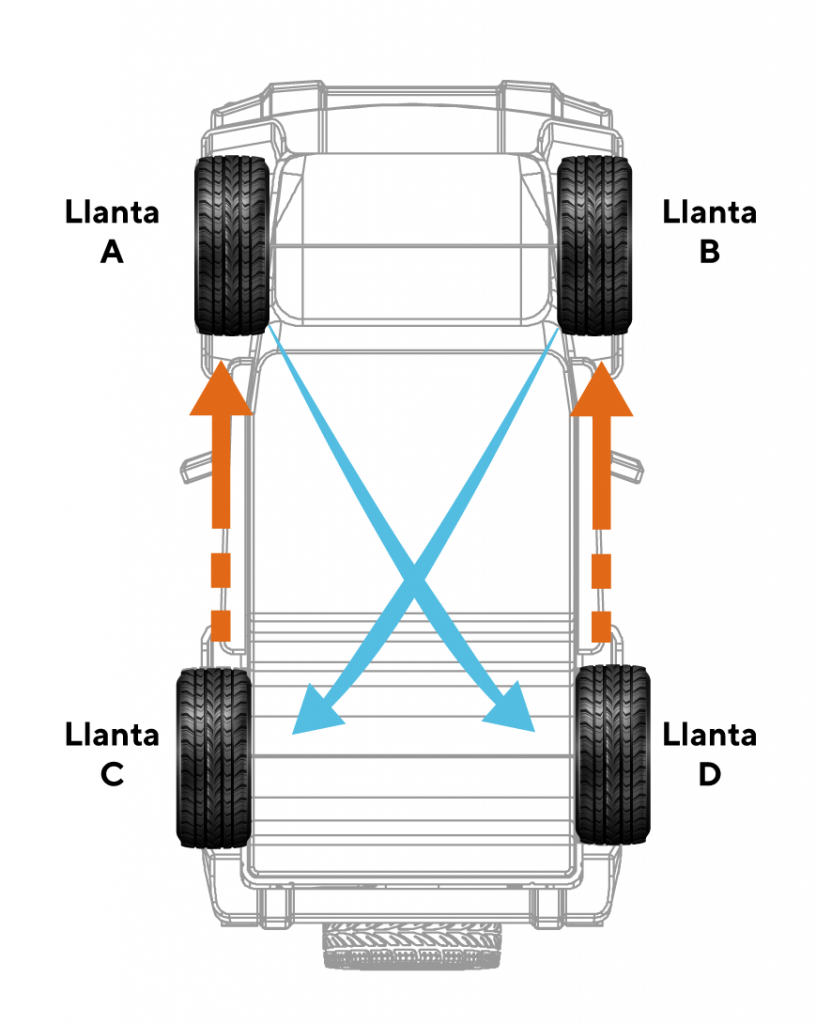 Llanta
A

Llanta
B

Llanta
C

Llanta
D