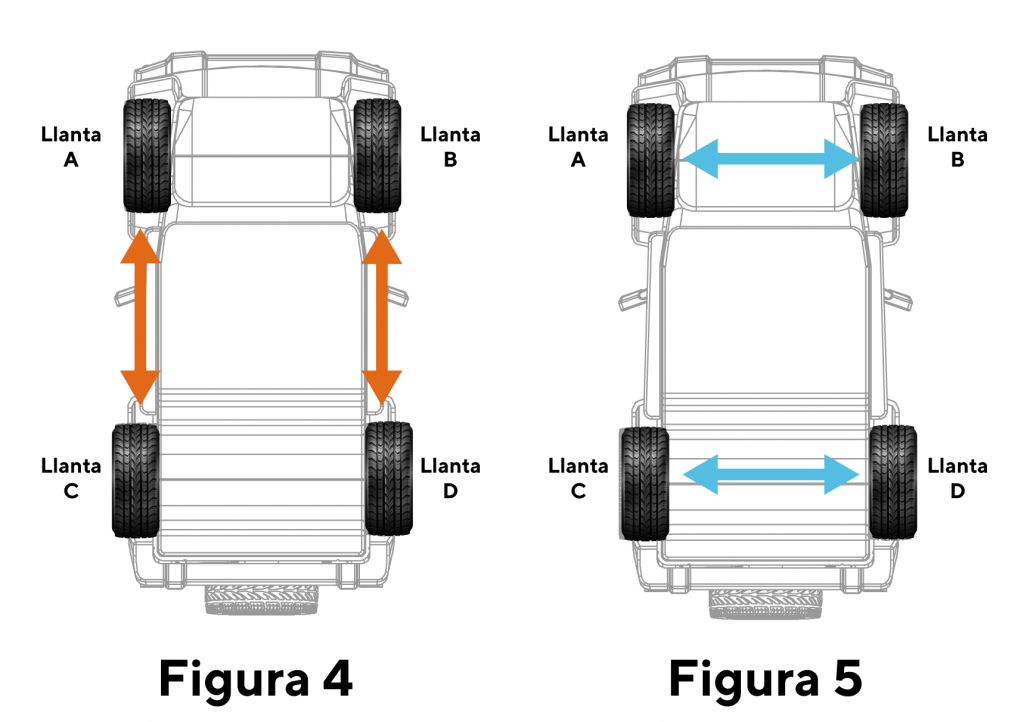 Llanta A

Llanta B

Llanta C

Llanta D

Figura 4

Llanta A

Llanta B

Llanta C

Llanta D

Figura 5