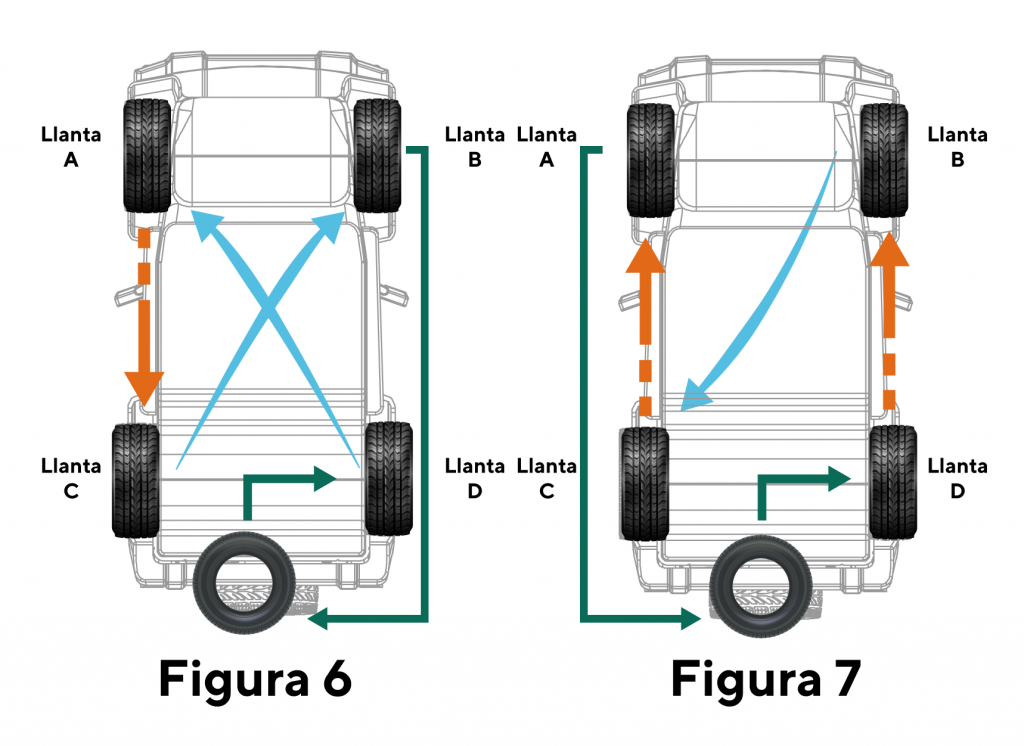 Llanta A

Llanta B

Llanta C

Llanta D

Figura 6

Llanta A

Llanta B

Llanta C

Llanta D

Figura 7