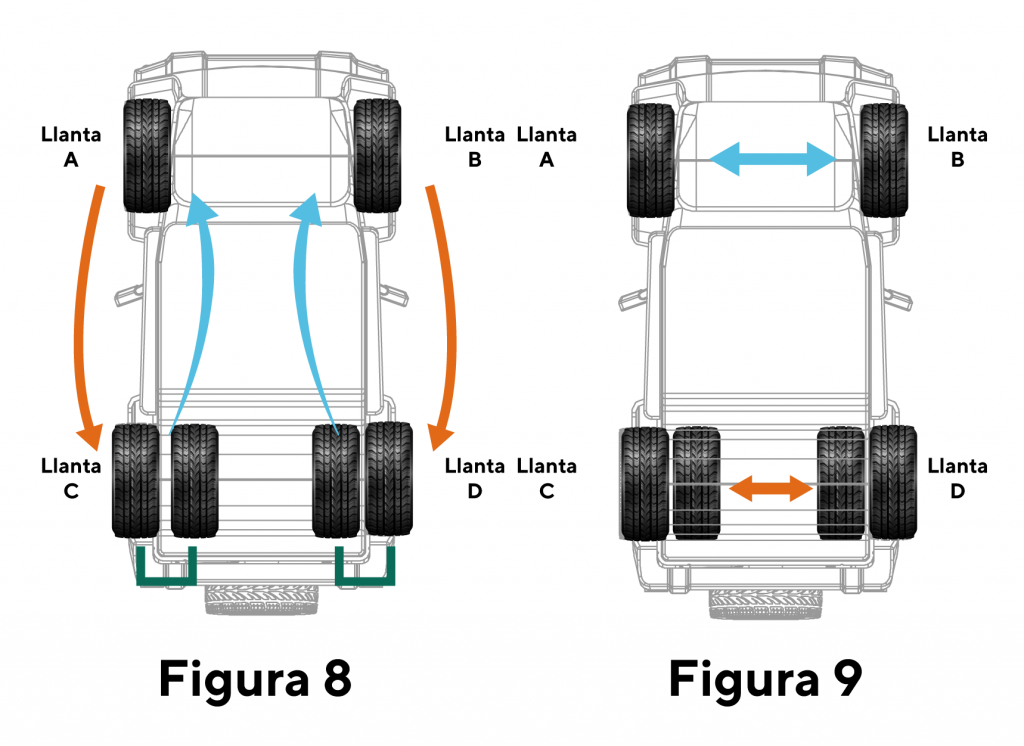 Llanta A

Llanta B

Llanta C

Llanta D

Figura 8

Llanta A

Llanta B

Llanta C

Llanta D

Figura 9